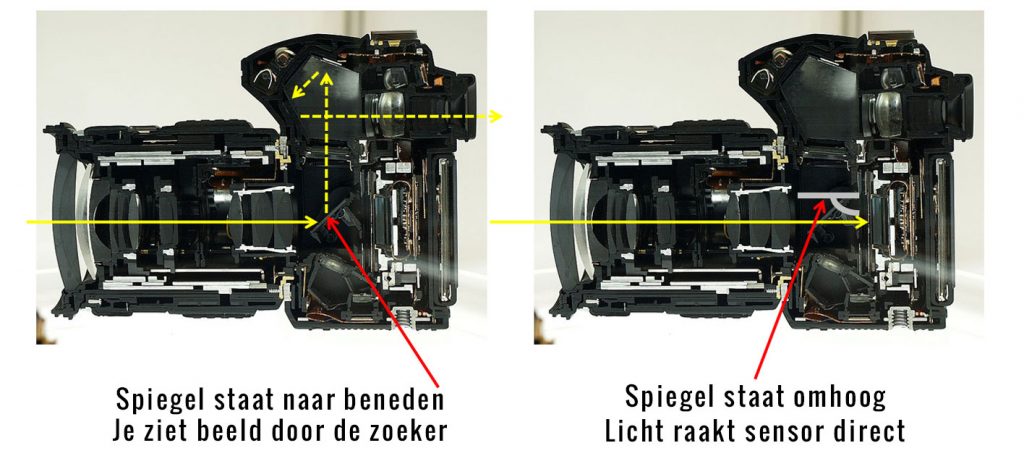 Spiegel staat naar beneden
Je ziet beeld door de zoeker

Spiegel staat omhoog
Licht raakt sensor direct